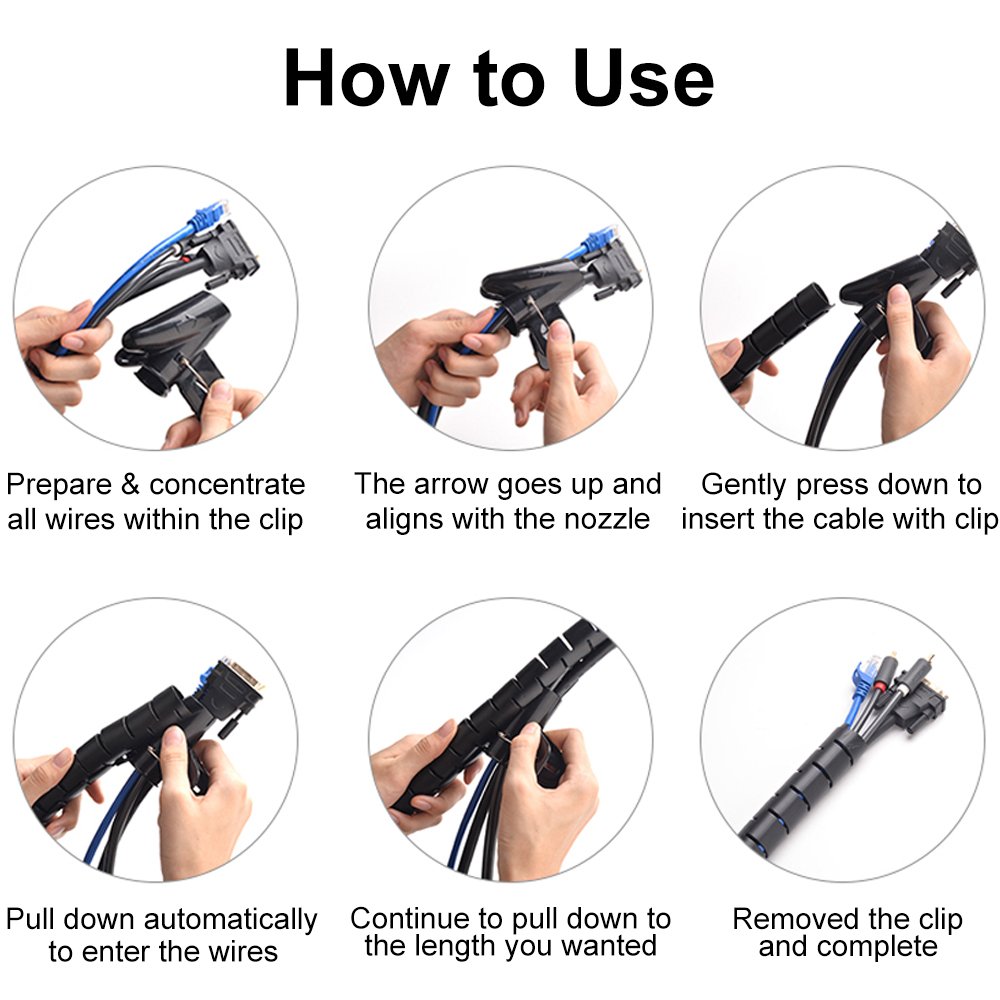 How to Use

Prepare & concentrate all wires within the clip

The arrow goes up and aligns with the nozzle

Gently press down to insert the cable with clip

Pull down automatically to enter the wires

Continue to pull down to the length you wanted

Removed the clip and complete