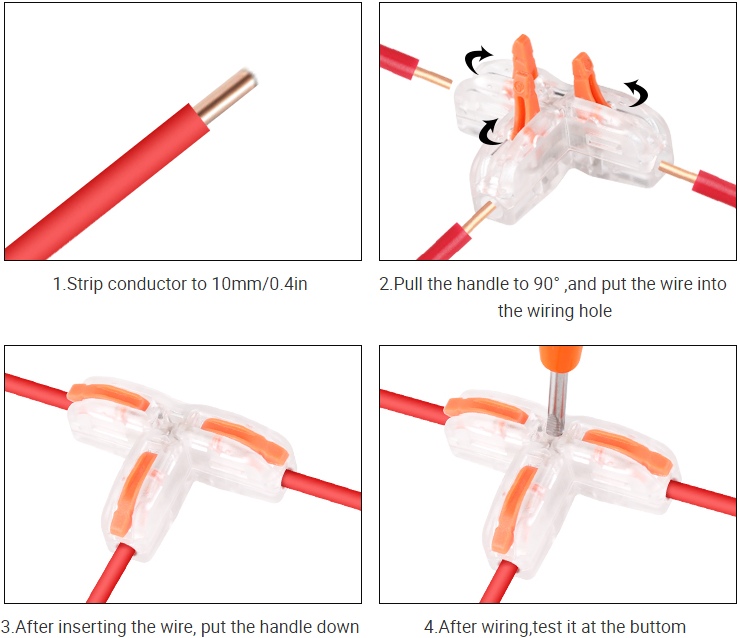 1.Strip conductor to 10mm/0.4in

2.Pull the handle to 90° ,and put the wire into the wiring hole

3.After inserting the wire, put the handle down

4.After wiring,test it at the buttom