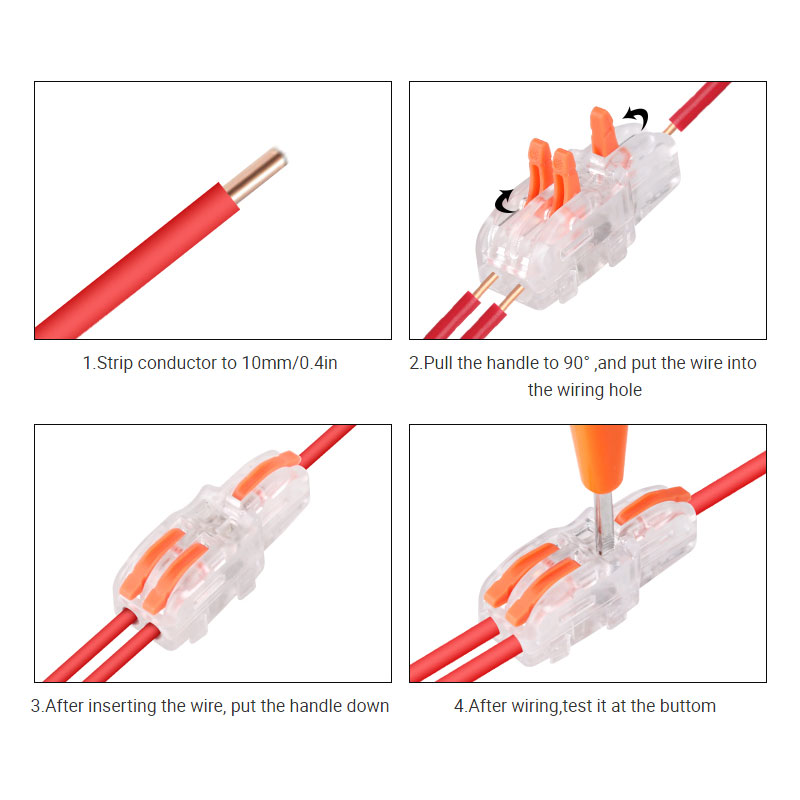 1.Strip conductor to 10mm/0.4in

2.Pull the handle to 90° ,and put the wire into the wiring hole

3.After inserting the wire, put the handle down

4.After wiring,test it at the buttom