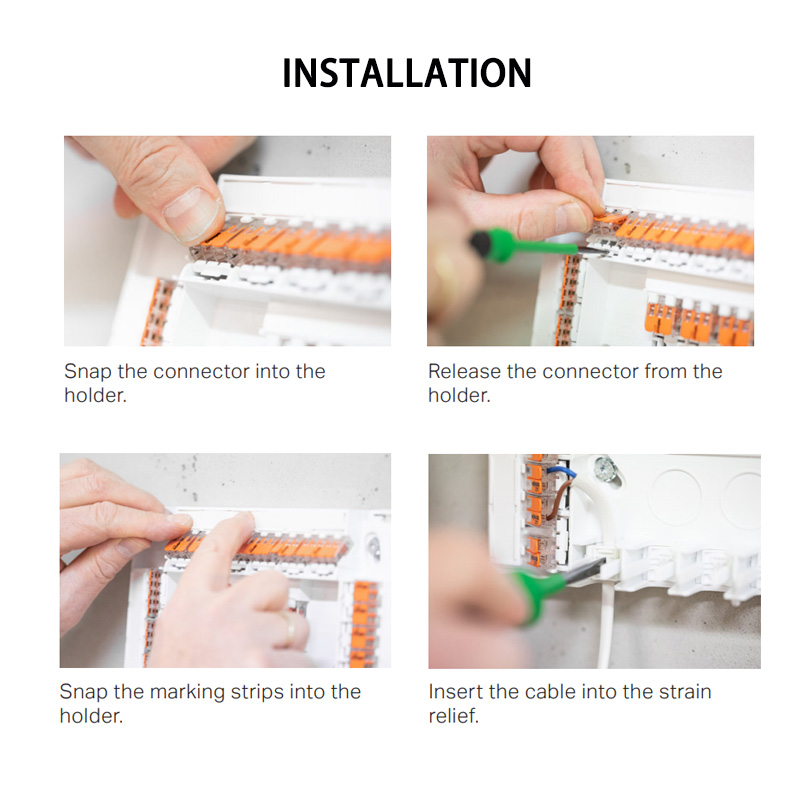 INSTALLATION

Snap the connector into the holder.

Release the connector from the holder.

Snap the marking strips into the holder.

Insert the cable into the strain relief.