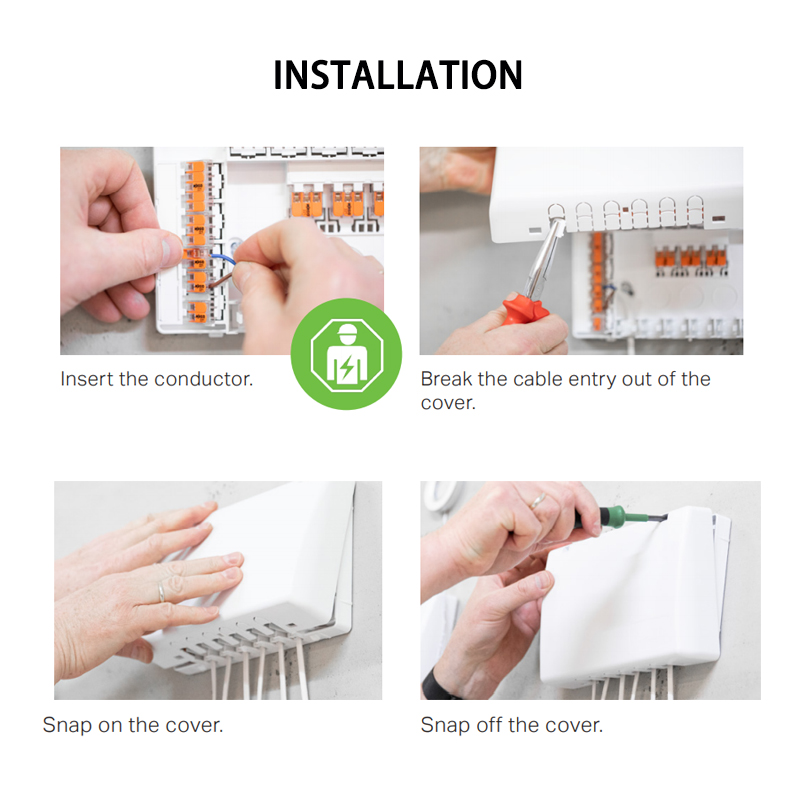 INSTALLATION

Insert the conductor.

Break the cable entry out of the cover.

Snap on the cover.

Snap off the cover.